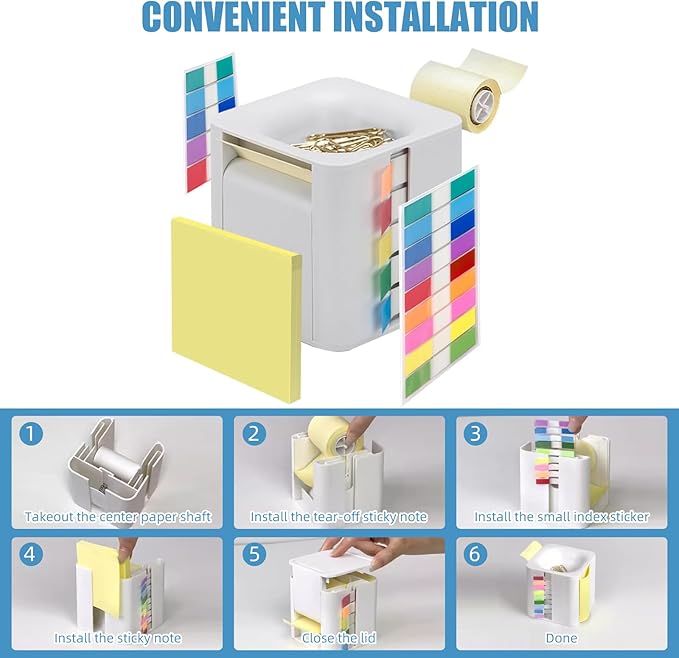 CONVENIENT INSTALLATION

1
Takeout the center paper shaft

2
Install the tear-off sticky note

3
Install the small index sticker

4
Install the sticky note

5
Close the lid

6
Done