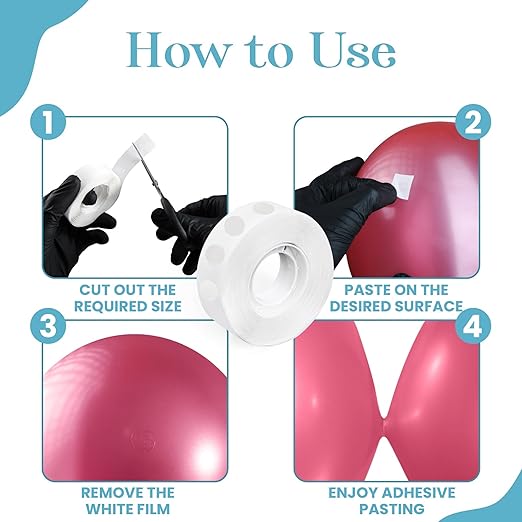 How to Use

1

CUT OUT THE REQUIRED SIZE

2

PASTE ON THE DESIRED SURFACE

3

REMOVE THE WHITE FILM

4

ENJOY ADHESIVE PASTING