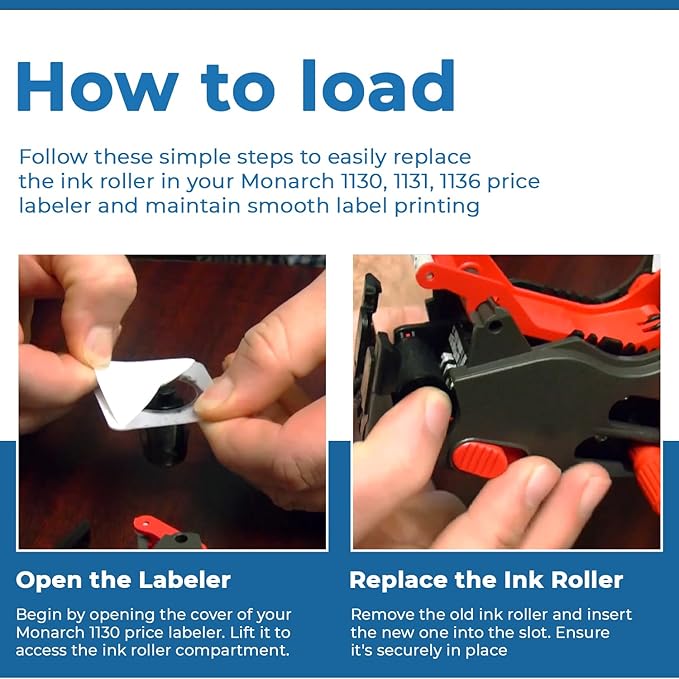 How to load

Follow these simple steps to easily replace the ink roller in your Monarch 1130, 1131, 1136 price labeler and maintain smooth label printing

Open the Labeler

Begin by opening the cover of your Monarch 1130 price labeler. Lift it to access the ink roller compartment.

Replace the Ink Roller

Remove the old ink roller and insert the new one into the slot. Ensure it's securely in place