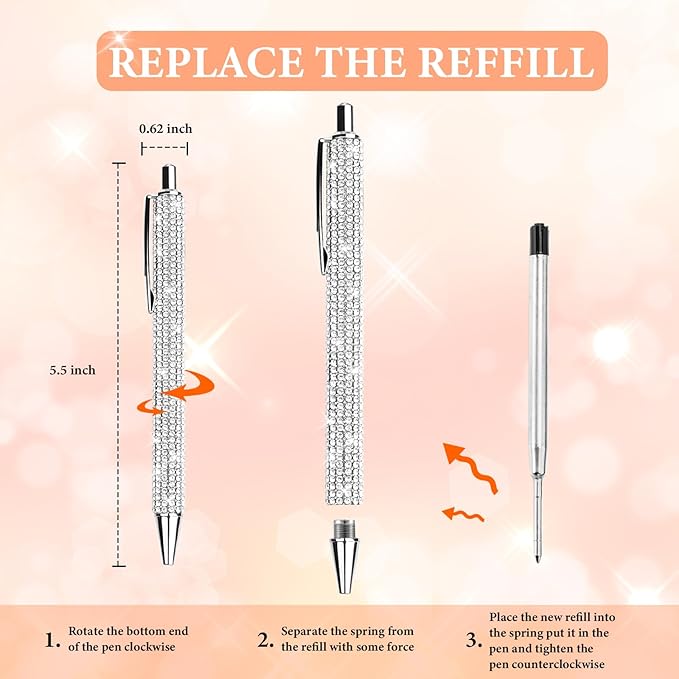 REPLACE THE REFFILL

0.62 inch

5.5 inch

1. Rotate the bottom end of the pen clockwise

2. Separate the spring from the refill with some force

3. Place the new refill into the spring put it in the pen and tighten the pen counterclockwise