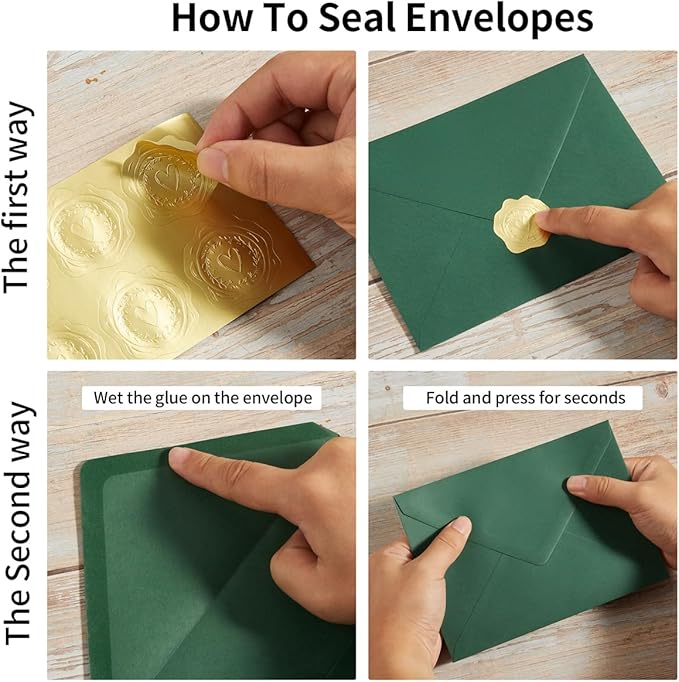 How To Seal Envelopes

The first way

The Second way

Wet the glue on the envelope

Fold and press for seconds