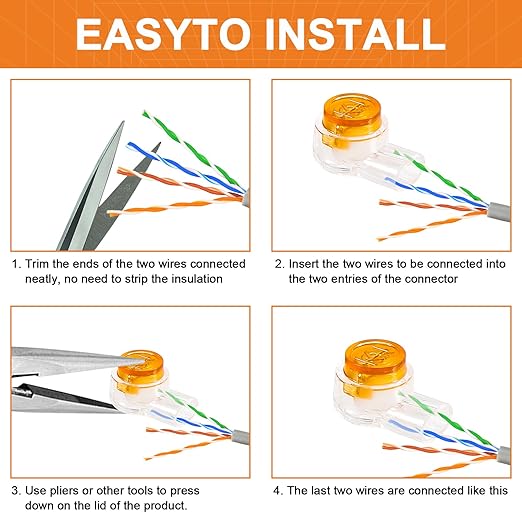 EASYTO INSTALL

1. Trim the ends of the two wires connected neatly, no need to strip the insulation

2. Insert the two wires to be connected into the two entries of the connector

3. Use pliers or other tools to press down on the lid of the product.

4. The last two wires are connected like this