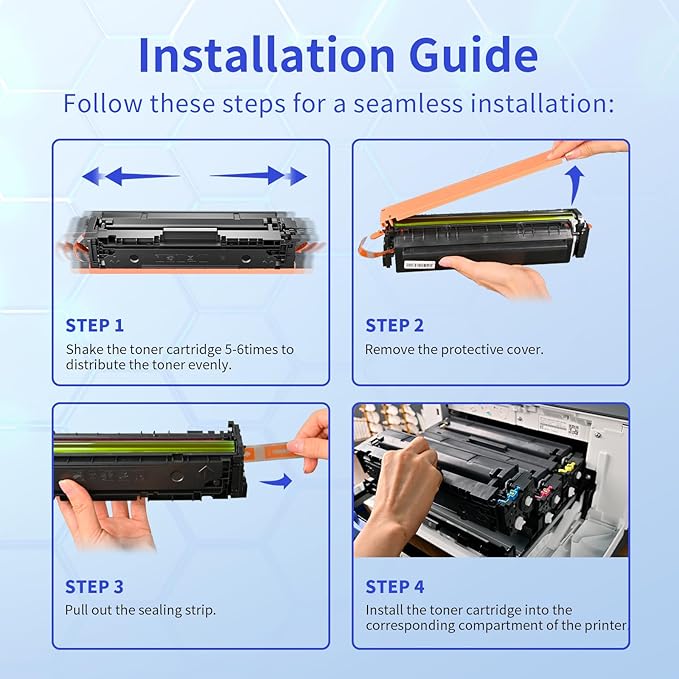 Installation Guide

Follow these steps for a seamless installation:

STEP 1

Shake the toner cartridge 5-6times to distribute the toner evenly.

STEP 2

Remove the protective cover.

STEP 3

Pull out the sealing strip.

STEP 4

Install the toner cartridge into the corresponding compartment of the printer