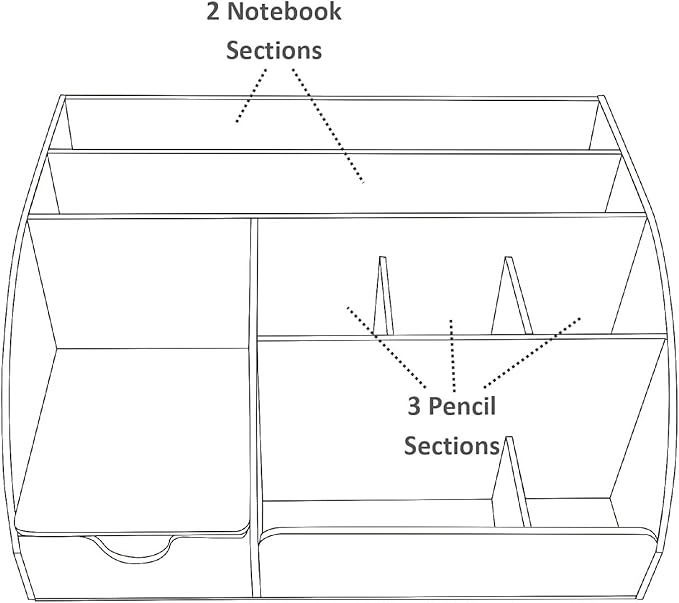 2 Notebook Sections

3 Pencil Sections