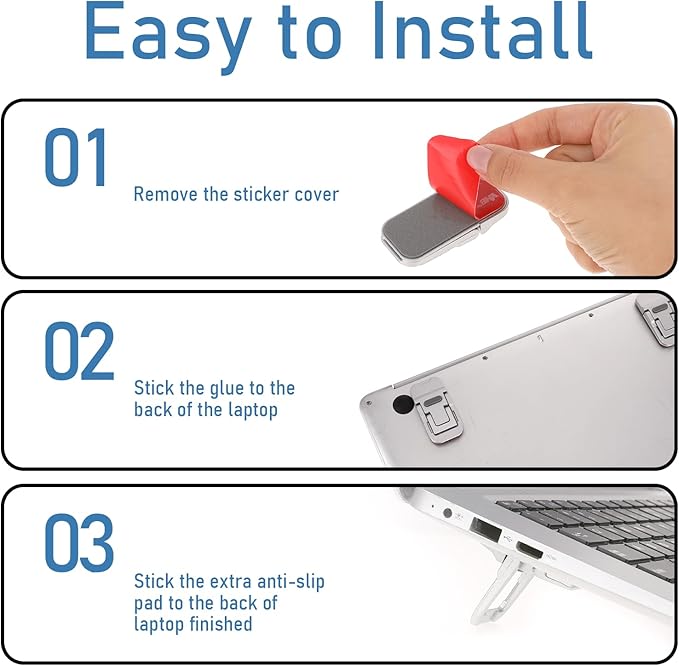 Easy to Install

01

Remove the sticker cover

02

Stick the glue to the back of the laptop

03

Stick the extra anti-slip pad to the back of laptop finished