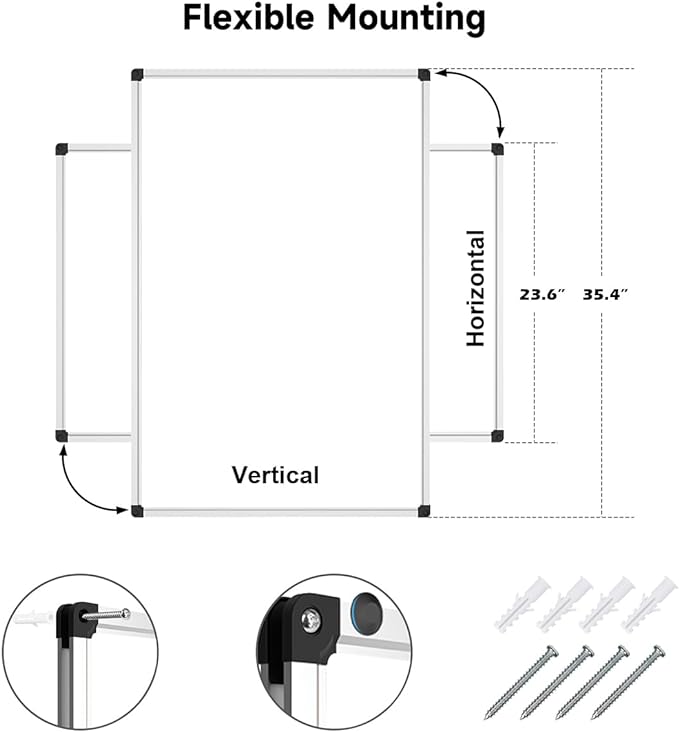 Flexible Mounting

Horizontal

23.6″

35.4″

Vertical