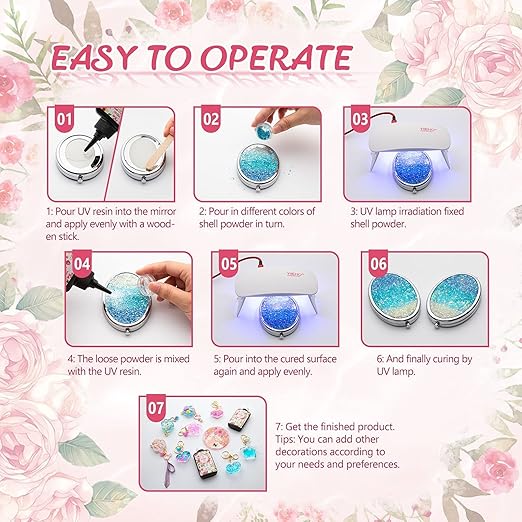 EASY TO OPERATE

01

1: Pour UV resin into the mirror and apply evenly with a wooden stick.

02

2: Pour in different colors of shell powder in turn.

03

3: UV lamp irradiation fixed shell powder.

04

4: The loose powder is mixed with the UV resin.

05

5: Pour into the cured surface again and apply evenly.

06

6: And finally curing by UV lamp.

07

7: Get the finished product.
Tips: You can add other decorations according to your needs and preferences.