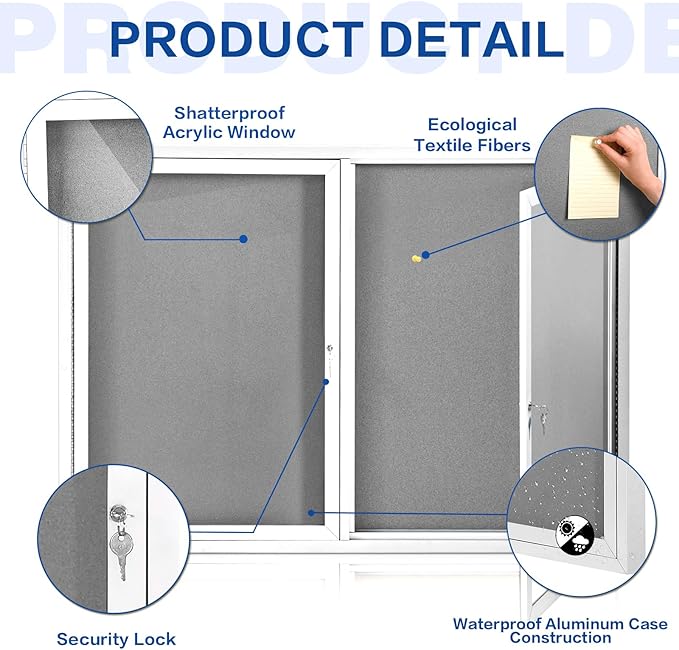 PRODUCT DETAIL

Shatterproof Acrylic Window

Ecological Textile Fibers

Security Lock

Waterproof Aluminum Case Construction