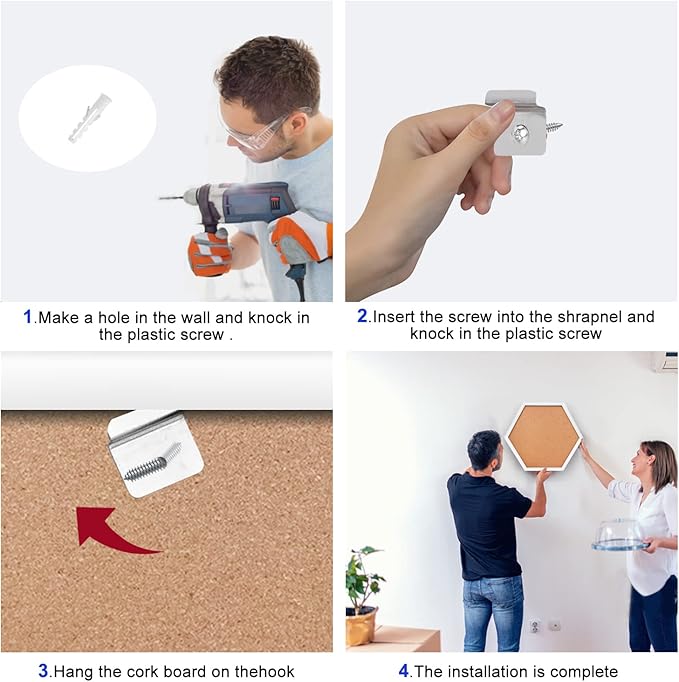 1.Make a hole in the wall and knock in the plastic screw .

2.Insert the screw into the shrapnel and knock in the plastic screw

3.Hang the cork board on thehook

4.The installation is complete