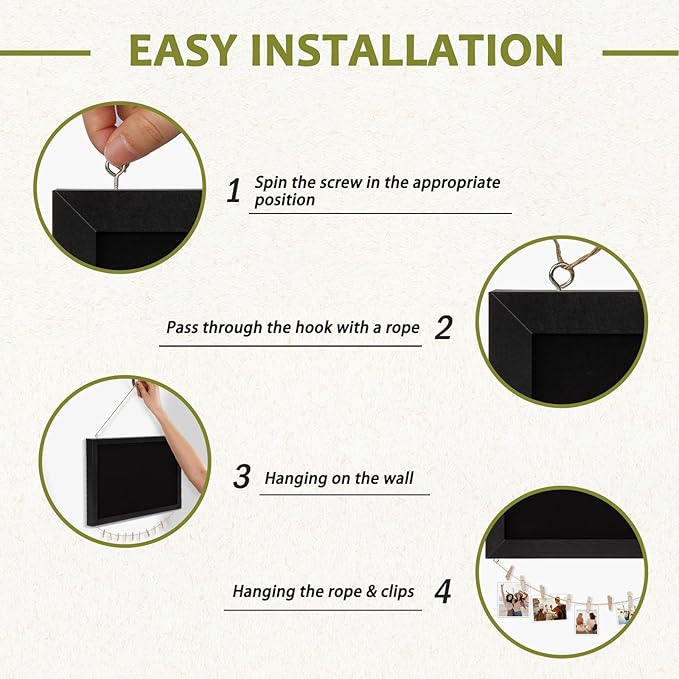 EASY INSTALLATION

1 Spin the screw in the appropriate position

Pass through the hook with a rope 2

3 Hanging on the wall

Hanging the rope & clips 4