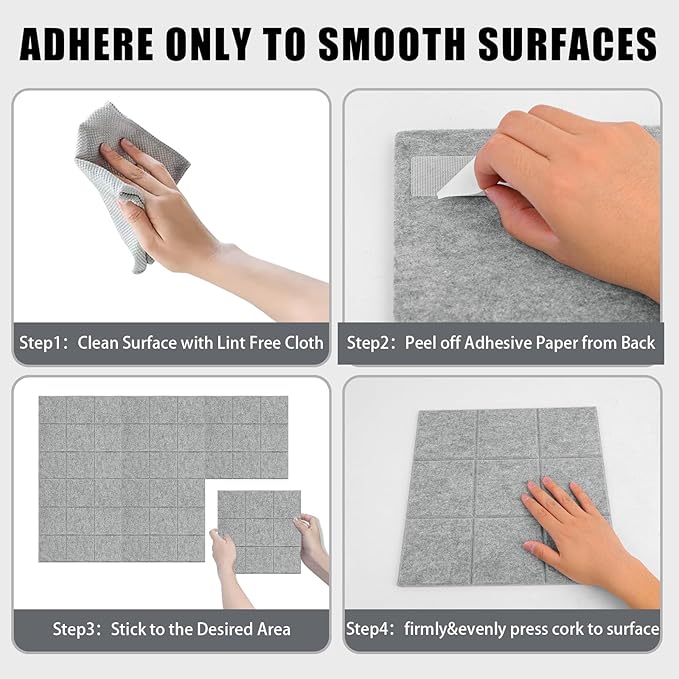 ADHERE ONLY TO SMOOTH SURFACES

Step1: Clean Surface with Lint Free Cloth

Step2: Peel off Adhesive Paper from Back

Step3: Stick to the Desired Area

Step4: firmly&evenly press cork to surface