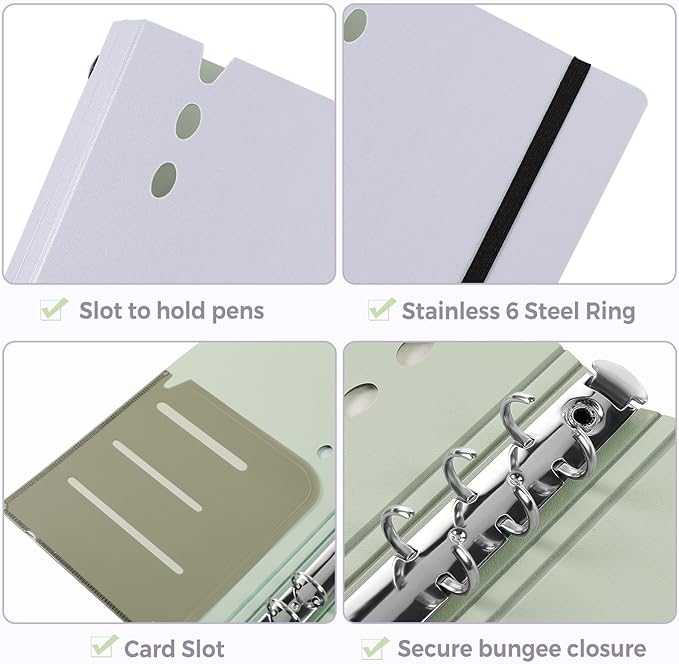 Slot to hold pens

Stainless 6 Steel Ring

Card Slot

Secure bungee closure