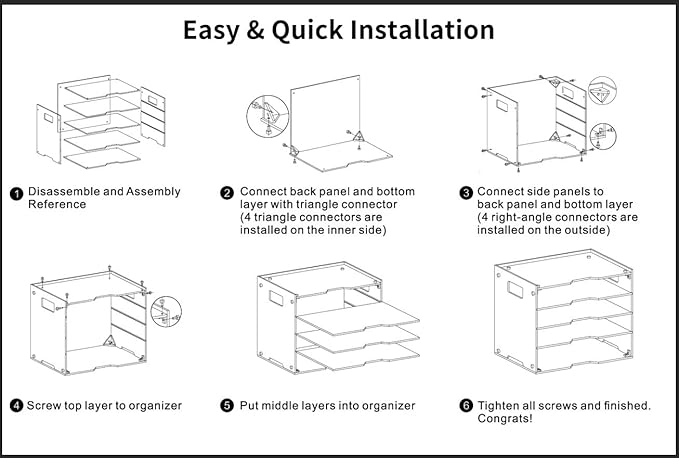 Easy & Quick Installation

1 Disassemble and Assembly Reference

2 Connect back panel and bottom layer with triangle connector (4 triangle connectors are installed on the inner side)

3 Connect side panels to back panel and bottom layer (4 right-angle connectors are installed on the outside)

4 Screw top layer to organizer

5 Put middle layers into organizer

6 Tighten all screws and finished. Congrats!