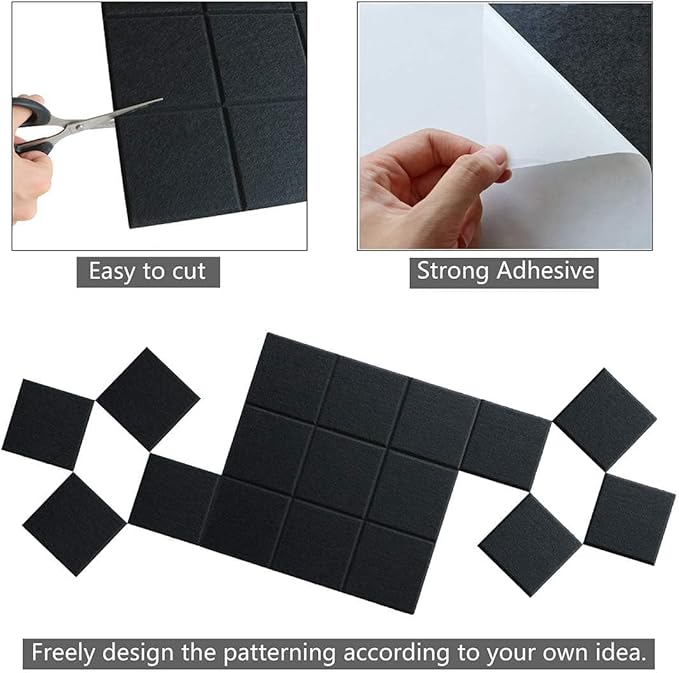 Easy to cut

Strong Adhesive

Freely design the patterning according to your own idea.