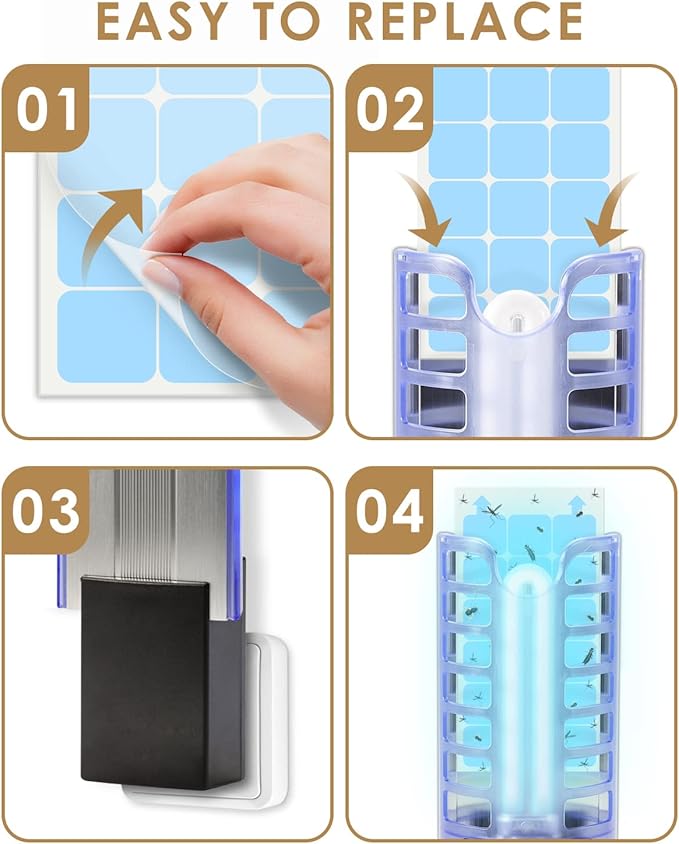 EASY TO REPLACE

01

02

03

04